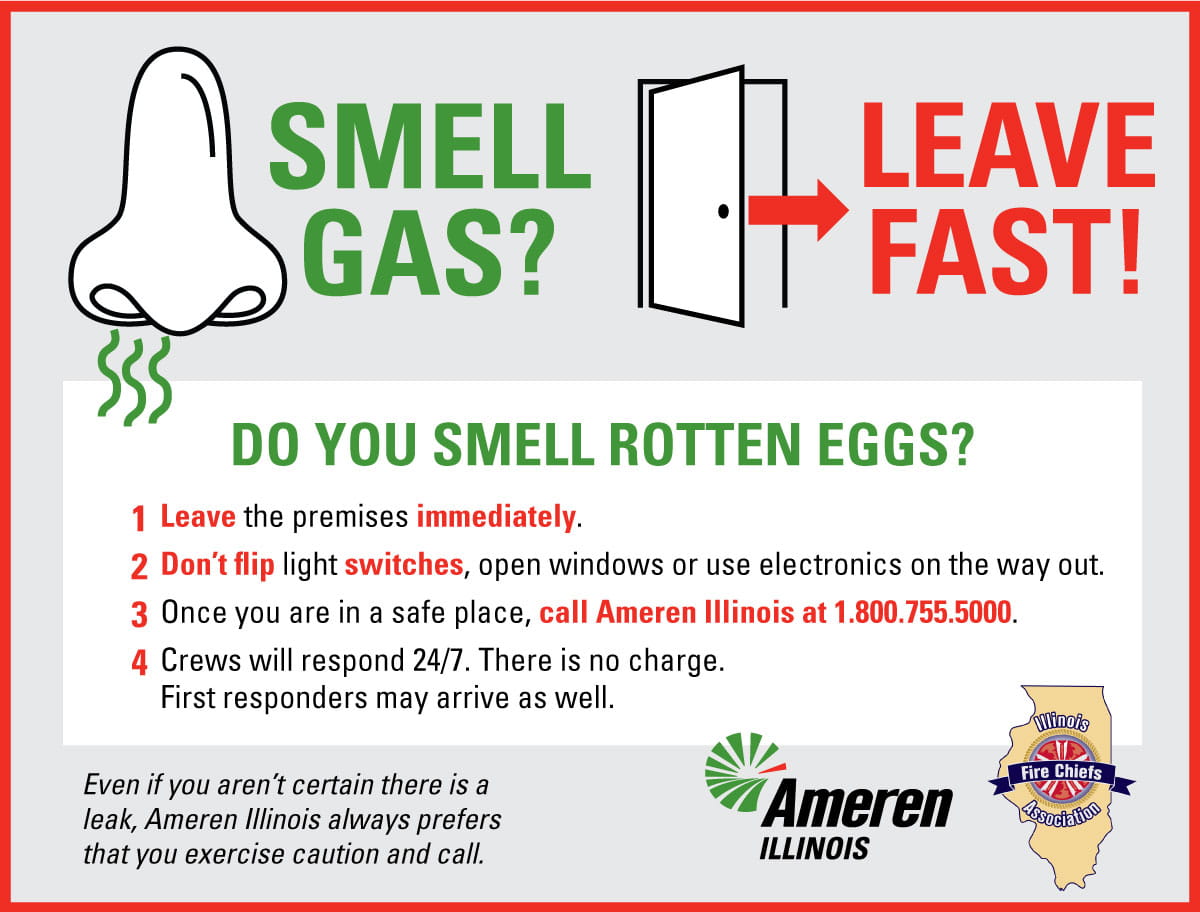 SMELL GAS?

LEAVE FAST!

DO YOU SMELL ROTTEN EGGS?

1 Leave the premises immediately.

2 Don't flip light switches, open windows or use electronics on the way out.

3 Once you are in a safe place, call Ameren Illinois at 1.800.755.5000.

4 Crews will respond 24/7. There is no charge. First responders may arrive as well.

Even if you aren't certain there is a leak, Ameren Illinois always prefers that you exercise caution and call.

Ameren ILLINOIS

Illinois Fire Chiefs Association